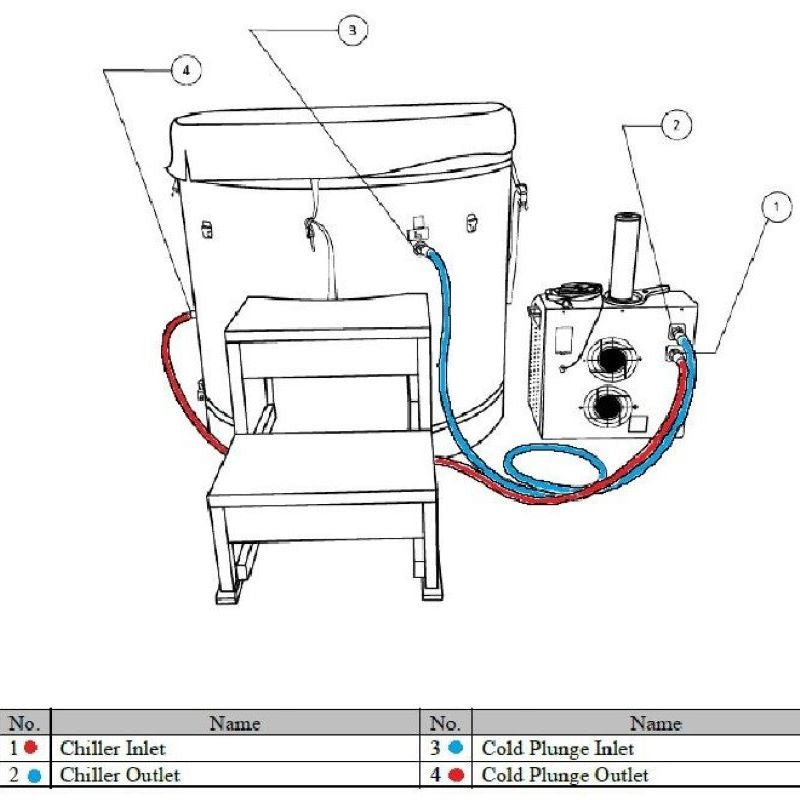 3

4

2

1

| No. | Name | No. | Name |
|---|---|---|---|
| 1 | Chiller Inlet | 3 | Cold Plunge Inlet |
| 2 | Chiller Outlet | 4 | Cold Plunge Outlet |