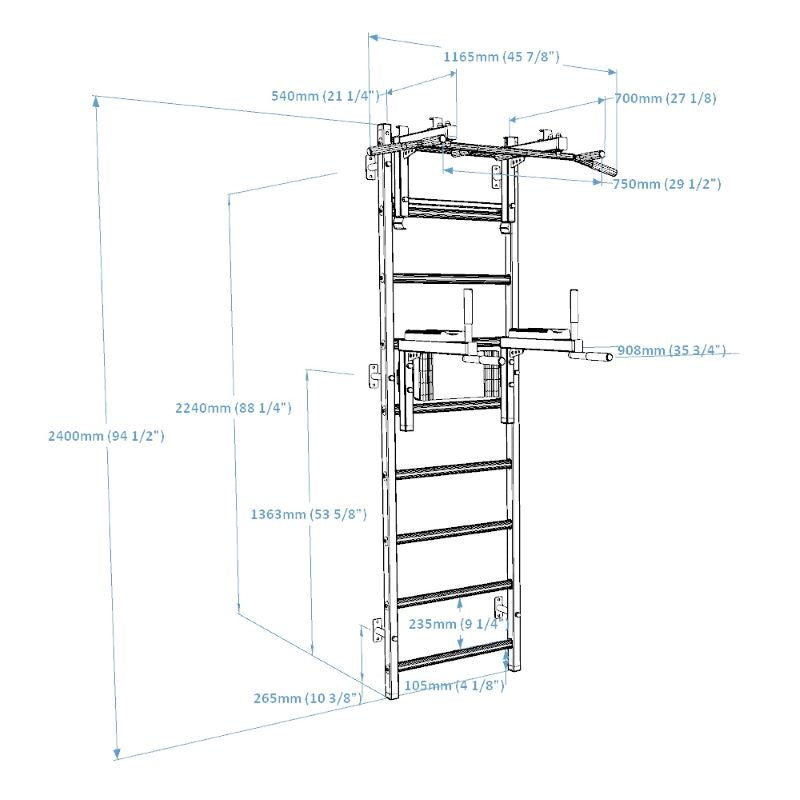 1165mm (45 7/8")
540mm (21 1/4")
700mm (27 1/8)
750mm (29 1/2")
908mm (35 3/4")
2240mm (88 1/4")
2400mm (94 1/2")
1363mm (53 5/8")
235mm (9 1/4"
265mm (10 3/8")
105mm (4 1/8")