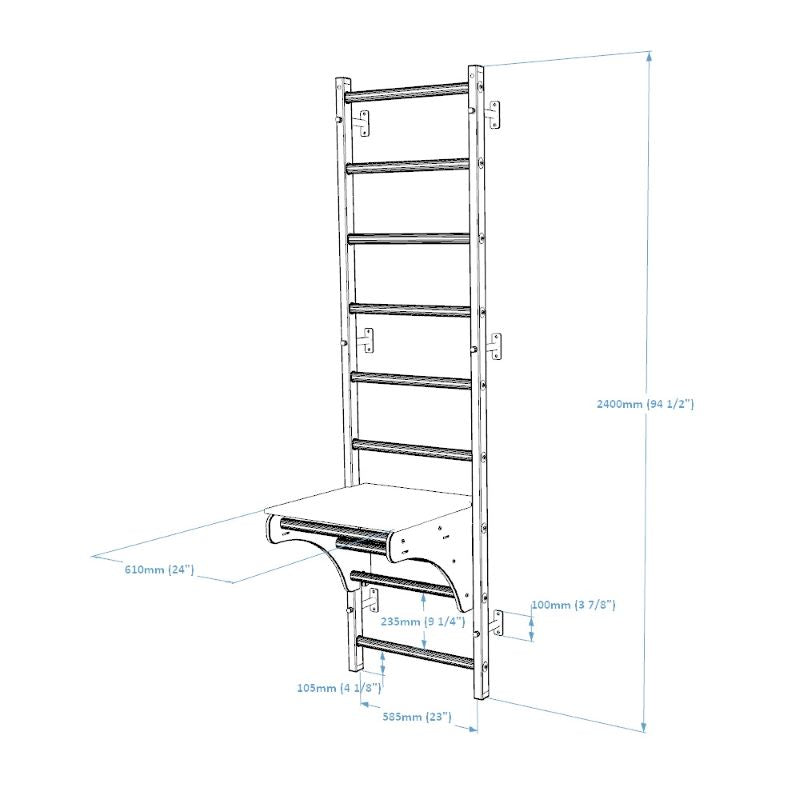 2400mm (94 1/2")

610mm (24")

100mm (3 7/8")

235mm (9 1/4")

105mm (4 1/8")

585mm (23")